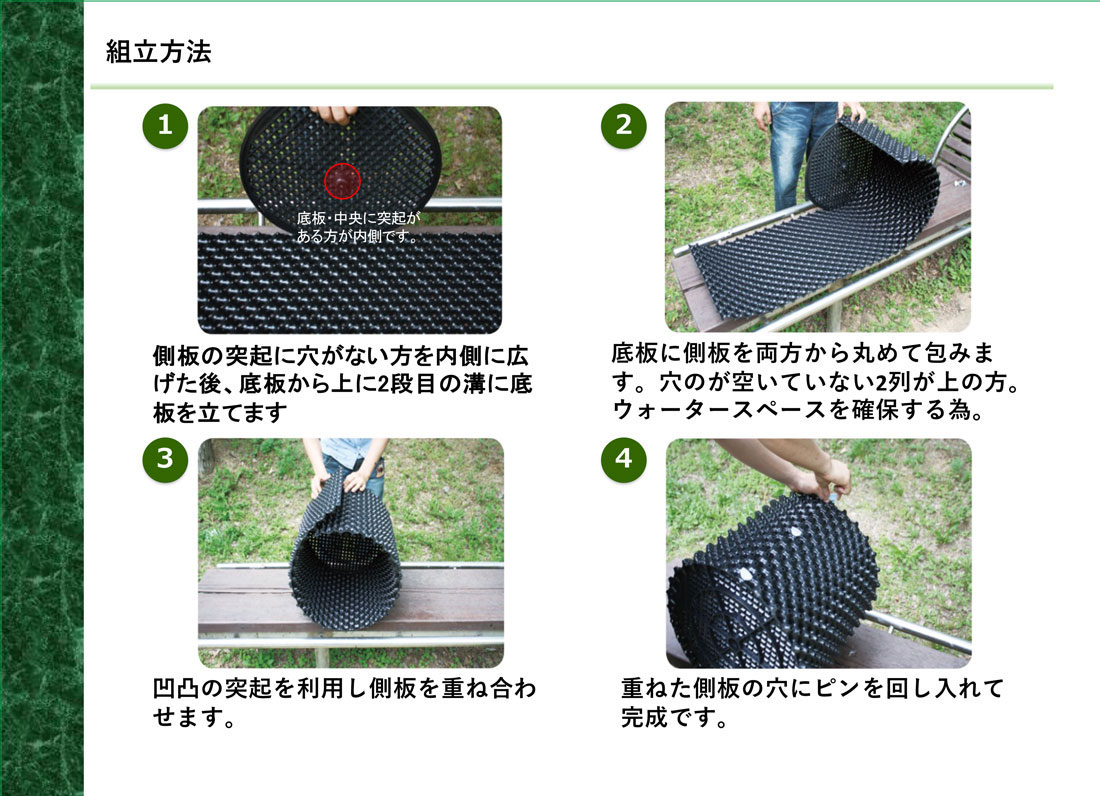 組立方法

1

底板・中央に突起がある方が内側です。

側板の突起に穴がない方を内側に広げた後、底板から上に2段目の溝に底板を立てます

2

底板に側板を両方から丸めて包みます。穴のが空いていない2列が上の方。ウォータースペースを確保する為。

3

凹凸の突起を利用し側板を重ね合わせます。

4

重ねた側板の穴にピンを回し入れて完成です。